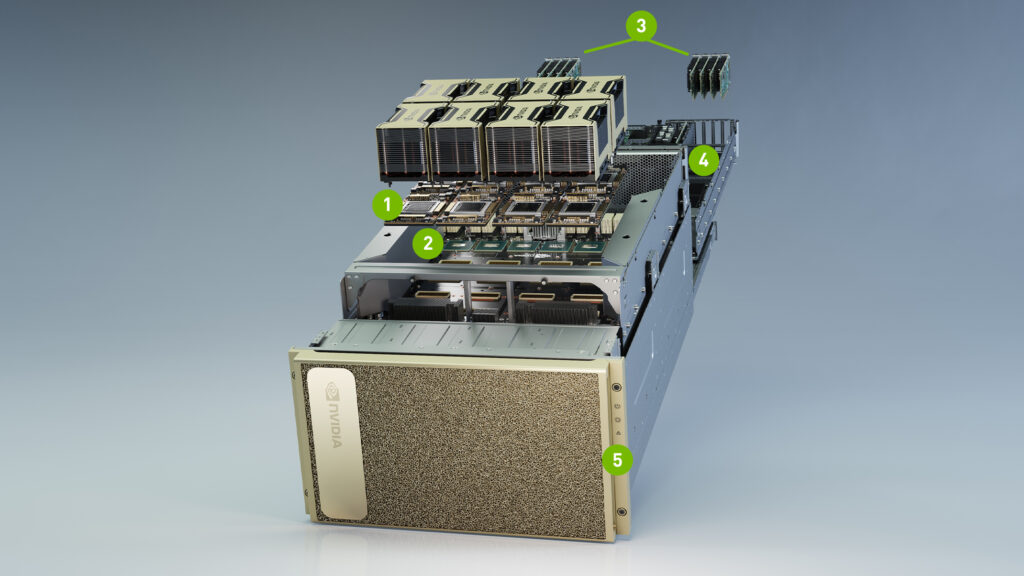 3
4
1
2
NVIDIA
5